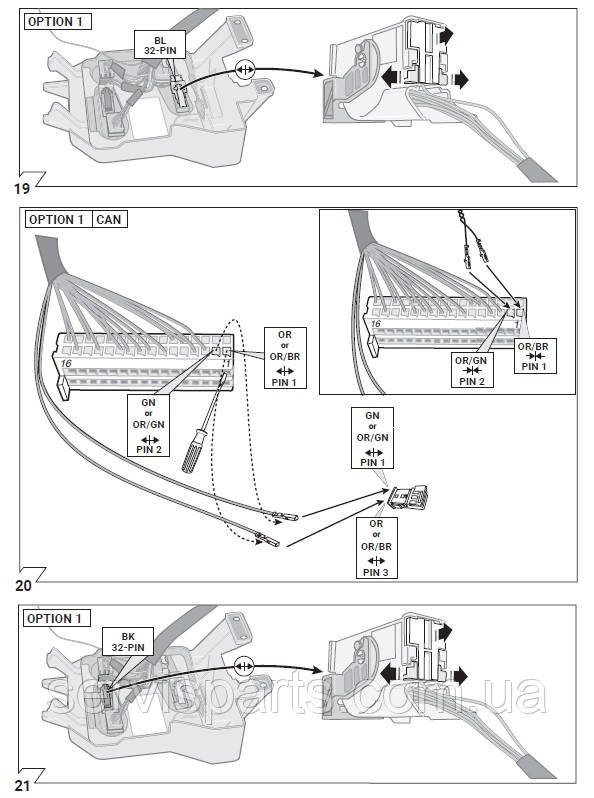 OPTION 1

BL
32-PIN

19

OPTION 1 CAN

16

1

OR
or
OR/BR
PIN 1

GN
or
OR/GN
PIN 2

16

1

OR/GN
PIN 2

OR/BR
PIN 1

GN
or
OR/GN
PIN 1

OR
or
OR/BR
PIN 3

20

OPTION 1

BK
32-PIN

servisparts.com.ua

21