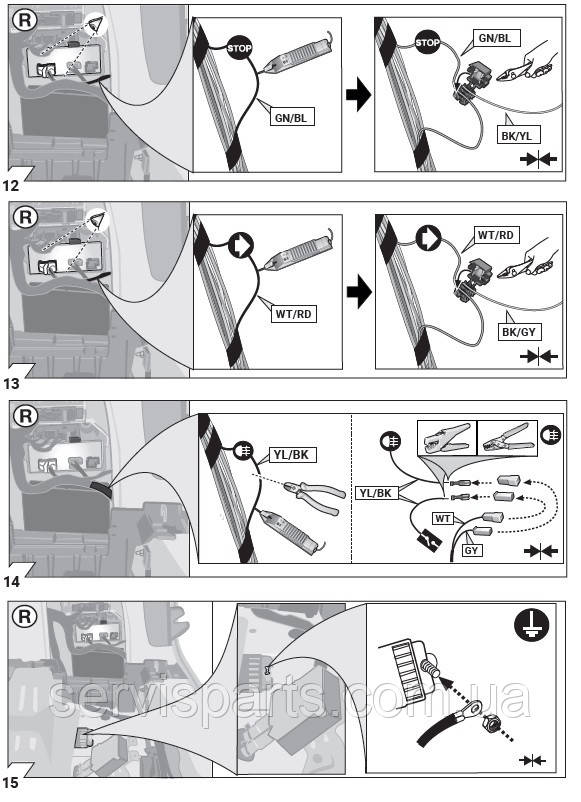 R

STOP

GN/BL

STOP

GN/BL

BK/YL

12

R

WT/RD

WT/RD

BK/GY

13

R

YL/BK

YL/BK

WT

GY

14

R

servisparts.com.ua

15