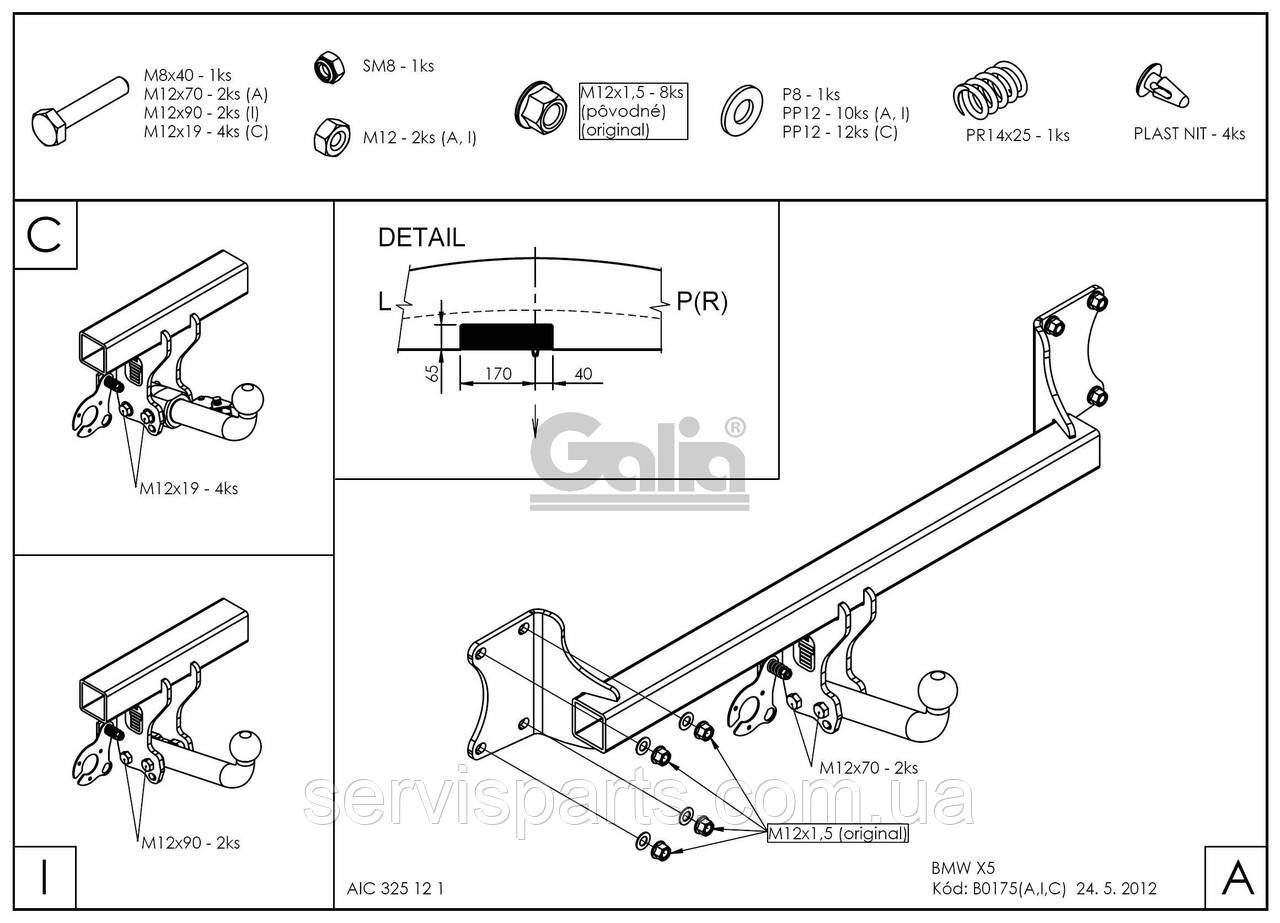 M8x40 - 1ks
M12x70 - 2ks (A)
M12x90 - 2ks (I)
M12x19 - 4ks (C)

SM8 - 1ks

M12 - 2ks (A, I)

M12x1,5 - 8ks
(pôvodné)
(original)

P8 - 1ks
PP12 - 10ks (A, I)
PP12 - 12ks (C)

PR14x25 - 1ks

PLAST NIT - 4ks

C

M12x19 - 4ks

DETAIL

L

P(R)

65

170

40

Galia®

I

M12x90 - 2ks

M12x70 - 2ks

M12x1,5 (original)

servisparts.com.ua

AIC 325 12 1

BMW X5
Kód: B0175(A,I,C) 24. 5. 2012

A